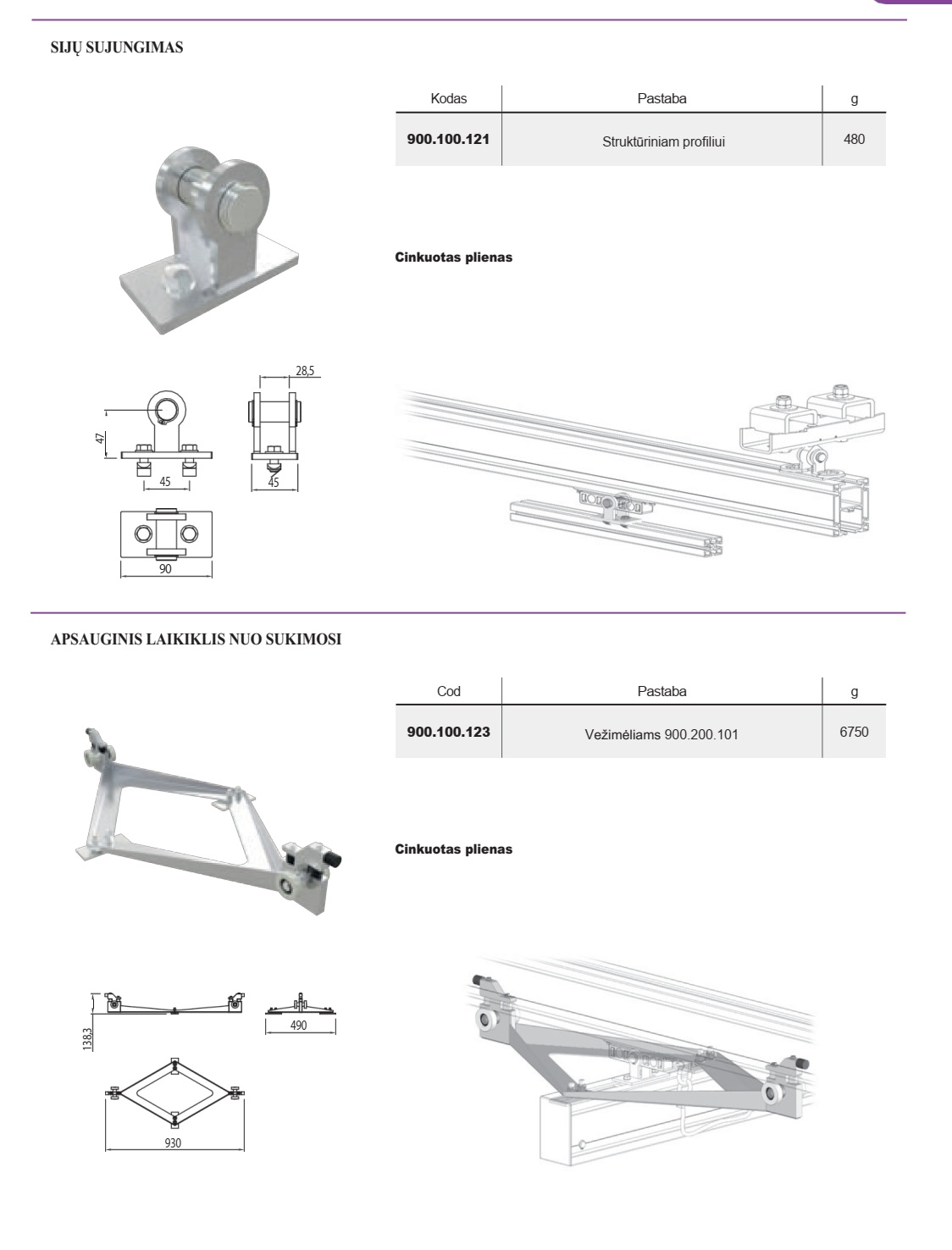 SIJŲ SUJUNGIMAS

| Kodas | Pastaba | g |
|---|---|---|
| 900.100.121 | Struktūriniam profiliui | 480 |

Cinkuotas plienas

28,5

47

45

45

90

APSAUGINIS LAIKIKLIS NUO SUKIMOSI

| Cod | Pastaba | g |
|---|---|---|
| 900.100.123 | Vežimėliams 900.200.101 | 6750 |

Cinkuotas plienas

138,3

490

930