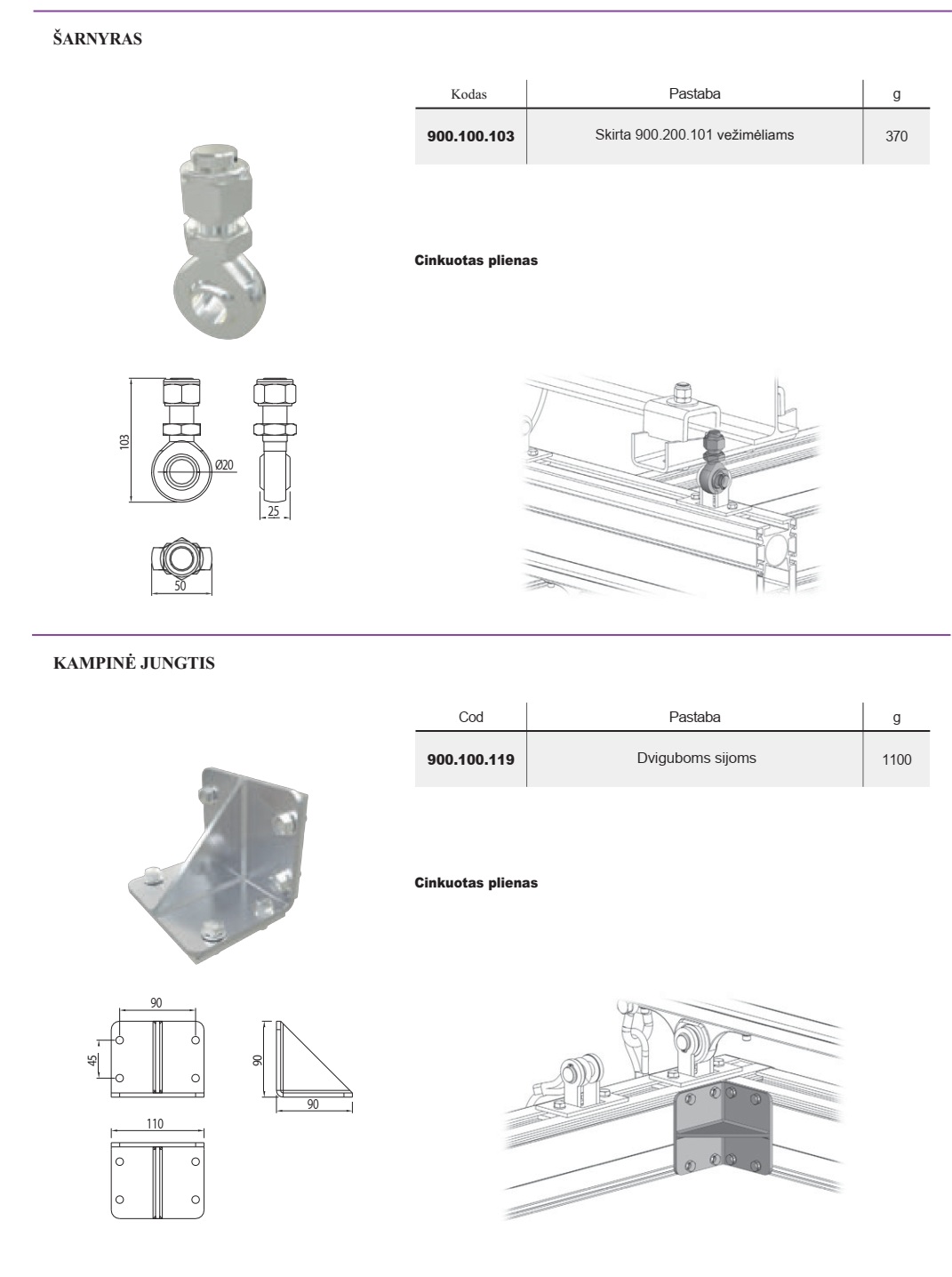 ŠARNYRAS

| Kodas | Pastaba | g |
|---|---|---|
| 900.100.103 | Skirta 900.200.101 vežimėliams | 370 |

Cinkuotas plienas

103
Ø20
25
50

KAMPINĖ JUNGTIS

| Cod | Pastaba | g |
|---|---|---|
| 900.100.119 | Dviguboms sijoms | 1100 |

Cinkuotas plienas

90
45
90
90
110