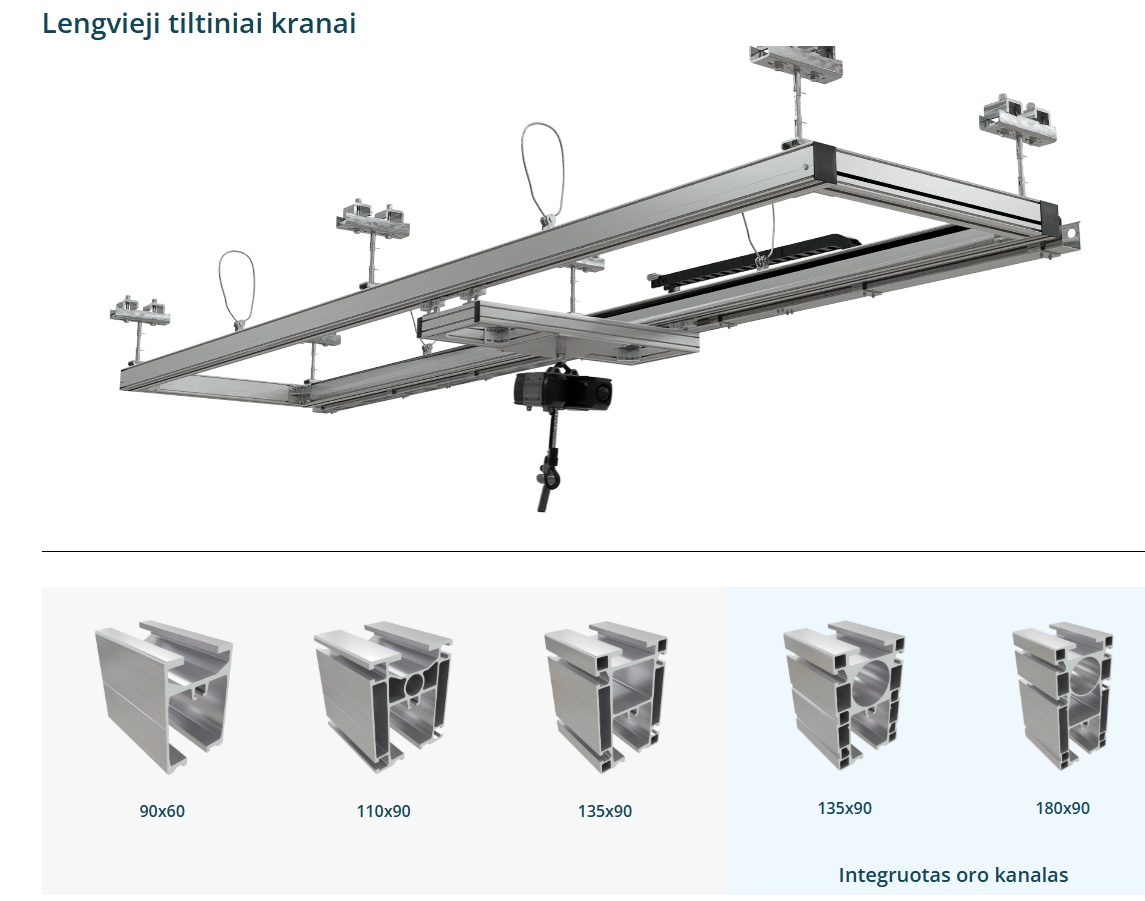 Lengvieji tiltiniai kranai

90x60

110x90

135x90

135x90

180x90

Integruotas oro kanalas