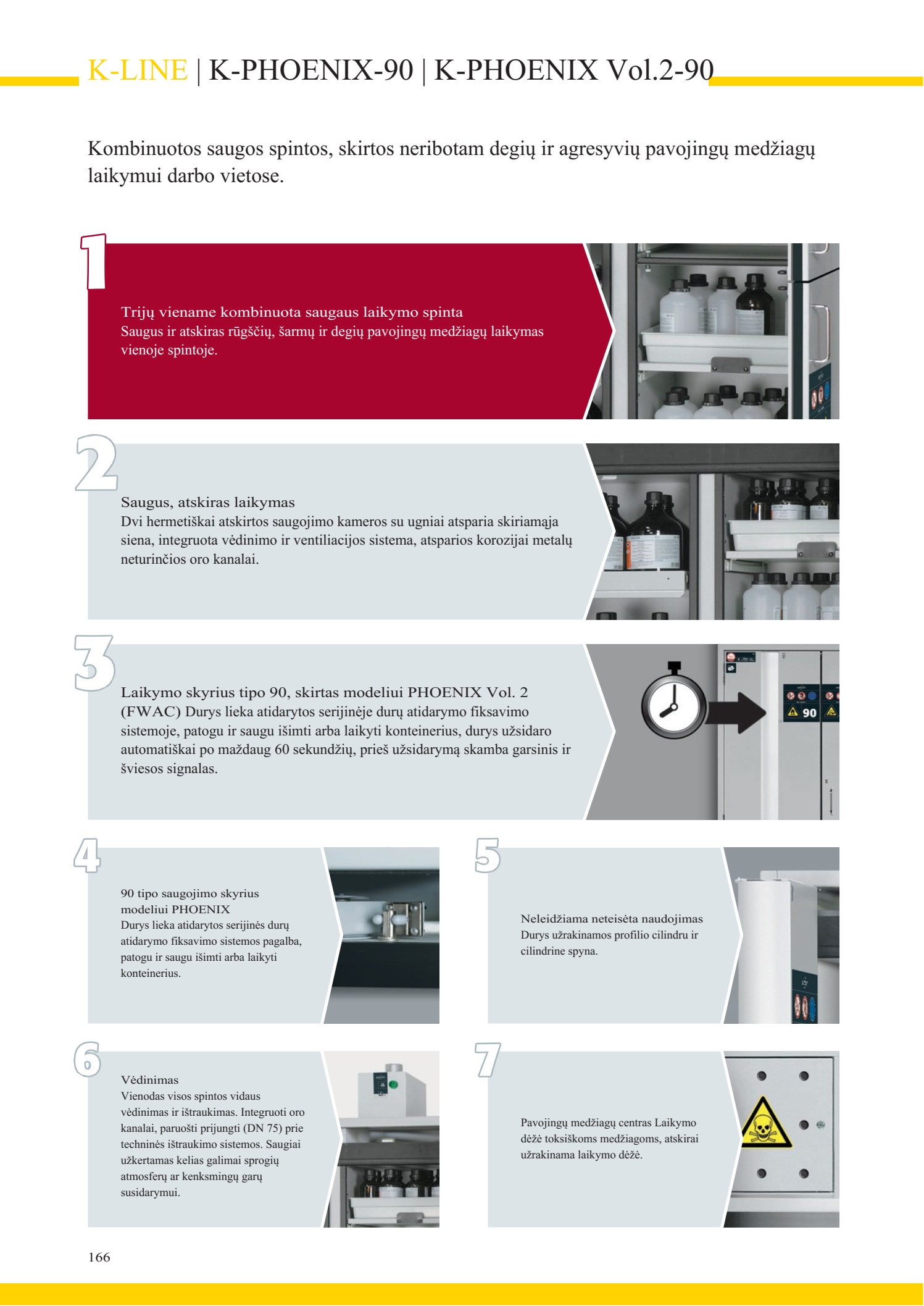 K-LINE | K-PHOENIX-90 | K-PHOENIX Vol.2-90

Kombinuotos saugos spintos, skirtos neribotam degių ir agresyvių pavojingų medžiagų laikymui darbo vietose.

1

Trijų viename kombinuota saugaus laikymo spinta
Saugus ir atskiras rūgščių, šarmų ir degių pavojingų medžiagų laikymas vienoje spintoje.

2

Saugus, atskiras laikymas
Dvi hermetiškai atskirtos saugojimo kameros su ugniai atsparia skiriamąja siena, integruota vėdinimo ir ventiliacijos sistema, atsparios korozijai metalų neturinčios oro kanalai.

3

Laikymo skyrius tipo 90, skirtas modeliui PHOENIX Vol. 2 (FWAC) Durys lieka atidarytos serijinėje durų atidarymo fiksavimo sistemoje, patogu ir saugu išimti arba laikyti konteinerius, durys užsidaro automatiškai po maždaug 60 sekundžių, prieš užsidarymą skamba garsinis ir šviesos signalas.

90

4

90 tipo saugojimo skyrius modeliui PHOENIX
Durys lieka atidarytos serijinės durų atidarymo fiksavimo sistemos pagalba, patogu ir saugu išimti arba laikyti konteinerius.

5

Neleidžiama neteisėta naudojimas
Durys užrakinamos profilio cilindru ir cilindrine spyna.

6

Vėdinimas
Vienodas visos spintos vidaus vėdinimas ir ištraukimas. Integruoti oro kanalai, paruošti prijungti (DN 75) prie techninės ištraukimo sistemos. Saugiai užkertamas kelias galimai sprogių atmosferų ar kenksmingų garų susidarymui.

7

Pavojingų medžiagų centras Laikymo dėžė toksiškoms medžiagoms, atskirai užrakinama laikymo dėžė.

166