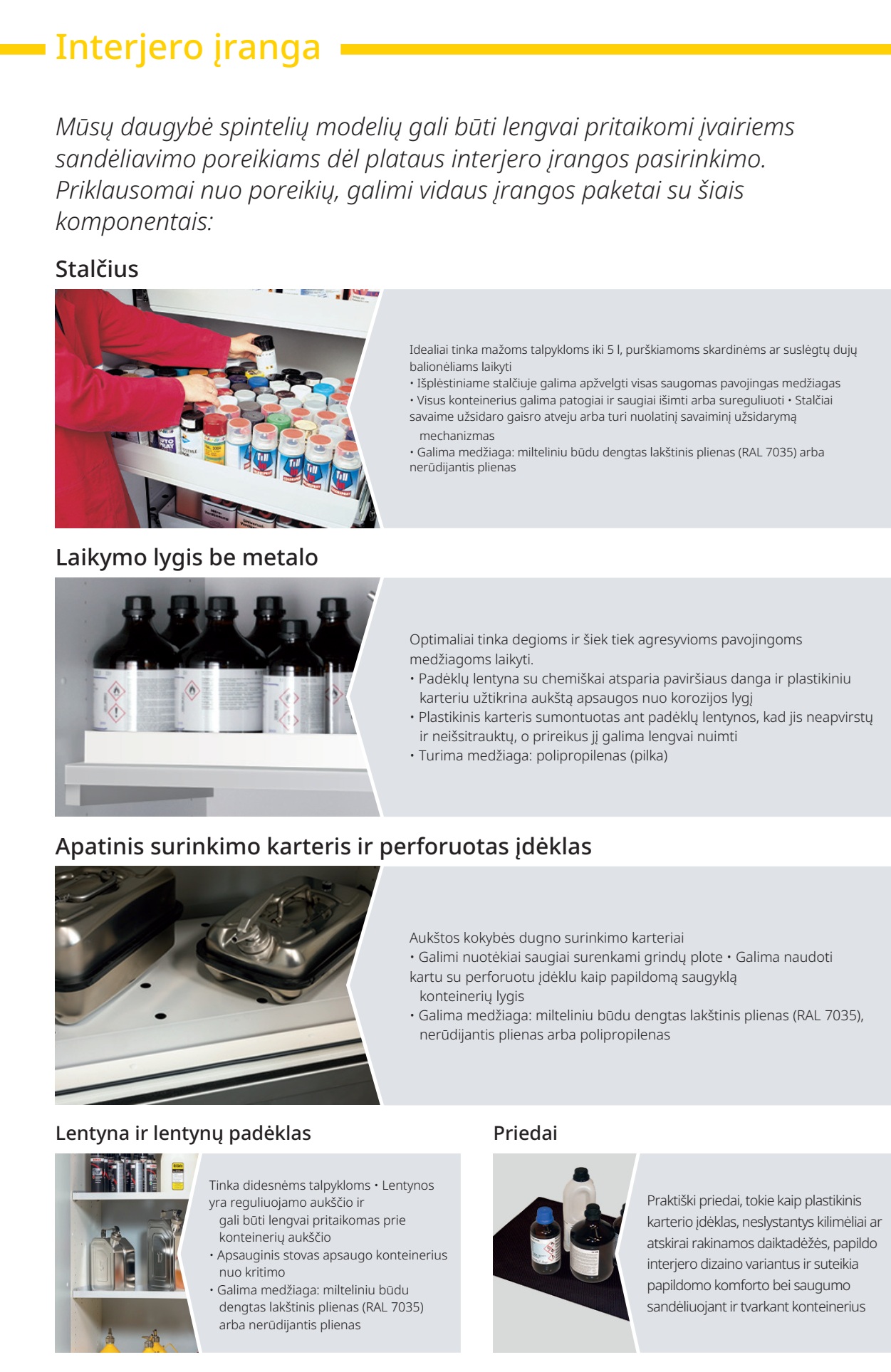 Interjero įranga

Mūsų daugybė spintelių modelių gali būti lengvai pritaikomi įvairiems sandėliavimo poreikiams dėl plataus interjero įrangos pasirinkimo. Priklausomai nuo poreikių, galimi vidaus įrangos paketai su šiais komponentais:

Stalčius

Idealiai tinka mažoms talpykloms iki 5 l, purškiamoms skardinėms ar suslėgtų dujų balionėliams laikyti
• Išplėstiniame stalčiuje galima apžvelgti visas saugomas pavojingas medžiagas
• Visus konteinerius galima patogiai ir saugiai išimti arba sureguliuoti • Stalčiai savaime užsidaro gaisro atveju arba turi nuolatinį savaiminį užsidarymą mechanizmas
• Galima medžiaga: milteliniu būdu dengtas lakštinis plienas (RAL 7035) arba nerūdijantis plienas

Laikymo lygis be metalo

Optimaliai tinka degioms ir šiek tiek agresyvioms pavojingoms medžiagoms laikyti.
• Padėklų lentyna su chemiškai atsparia paviršiaus danga ir plastikiniu karteriu užtikrina aukštą apsaugos nuo korozijos lygį
• Plastikinis karteris sumontuotas ant padėklų lentynos, kad jis neapvirstų ir neišsitrauktų, o prireikus jį galima lengvai nuimti
• Turima medžiaga: polipropilenas (pilka)

Apatinis surinkimo karteris ir perforuotas įdėklas

Aukštos kokybės dugno surinkimo karteriai
• Galimi nuotėkiai saugiai surenkami grindų plote • Galima naudoti kartu su perforuotu įdėklu kaip papildomą saugyklą konteinerių lygis
• Galima medžiaga: milteliniu būdu dengtas lakštinis plienas (RAL 7035), nerūdijantis plienas arba polipropilenas

Lentyna ir lentynų padėklas

Tinka didesnėms talpykloms • Lentynos yra reguliuojamo aukščio ir gali būti lengvai pritaikomas prie konteinerių aukščio
• Apsauginis stovas apsaugo konteinerius nuo kritimo
• Galima medžiaga: milteliniu būdu dengtas lakštinis plienas (RAL 7035) arba nerūdijantis plienas

Priedai

Praktiški priedai, tokie kaip plastikinis karterio įdėklas, neslystantys kilimėliai ar atskirai rakinamos daiktadėžės, papildo interjero dizaino variantus ir suteikia papildomo komforto bei saugumo sandėliuojant ir tvarkant konteinerius