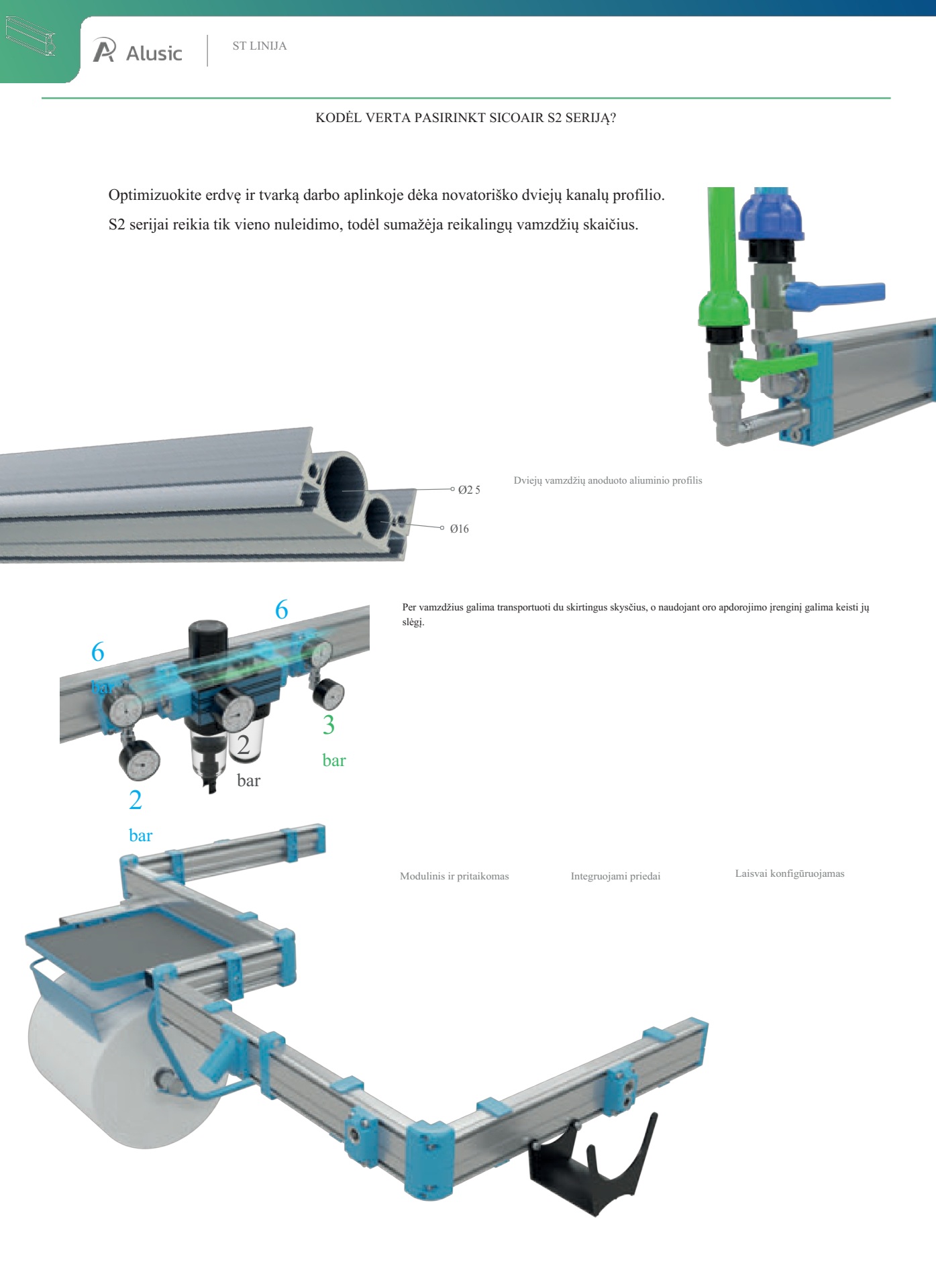 Alusic

ST LINIJA

KODĖL VERTA PASIRINKT SICOAIR S2 SERIJĄ?

Optimizuokite erdvę ir tvarką darbo aplinkoje dėka novatoriško dviejų kanalų profilio. S2 serijai reikia tik vieno nuleidimo, todėl sumažėja reikalingų vamzdžių skaičius.

Ø2 5

Ø16

Dviejų vamzdžių anoduoto aliuminio profilis

6

6

bar

3

bar

2

bar

2

bar

Per vamzdžius galima transportuoti du skirtingus skysčius, o naudojant oro apdorojimo įrenginį galima keisti jų slėgį.

Modulinis ir pritaikomas

Integruojami priedai

Laisvai konfigūruojamas