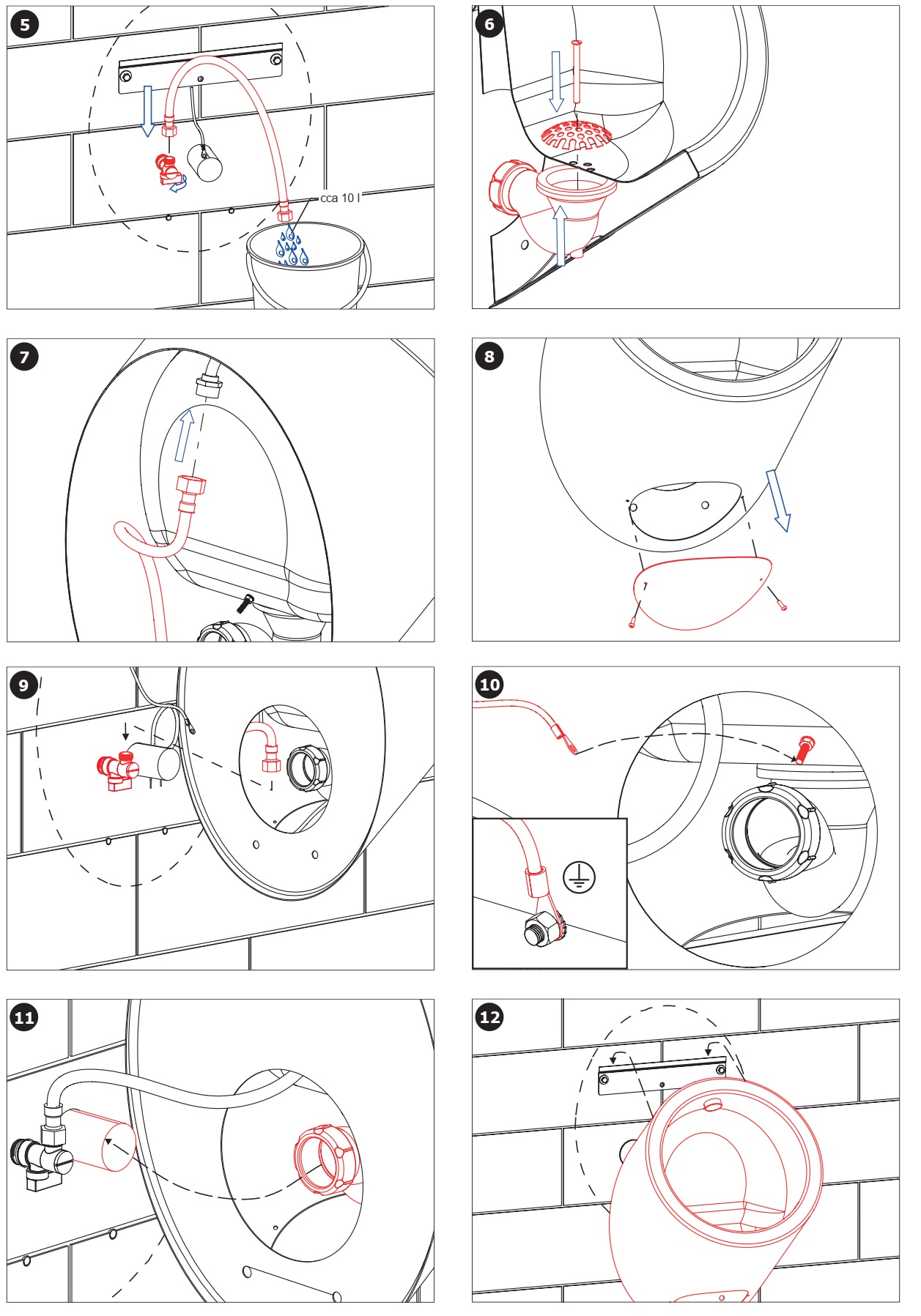 5

cca 10 l

6

7

8

9

10

11

12