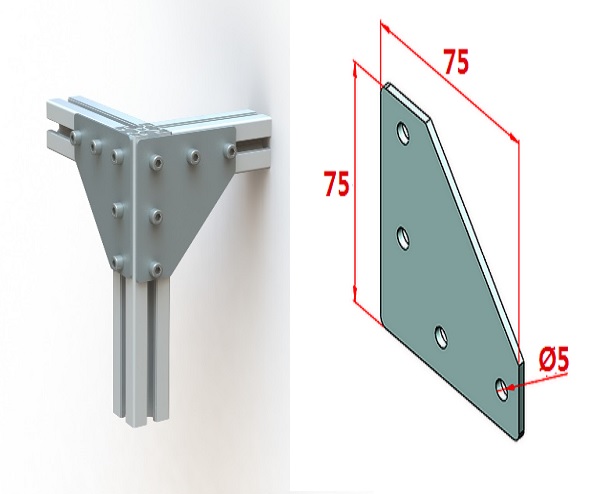 75

75

Ø5